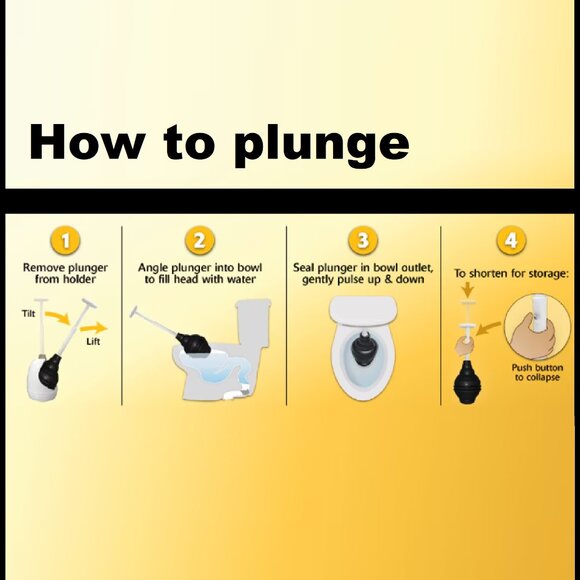 How to plunge

1
Remove plunger from holder
Tilt
Lift

2
Angle plunger into bowl to fill head with water

3
Seal plunger in bowl outlet, gently pulse up & down

4
To shorten for storage:
Push button to collapse